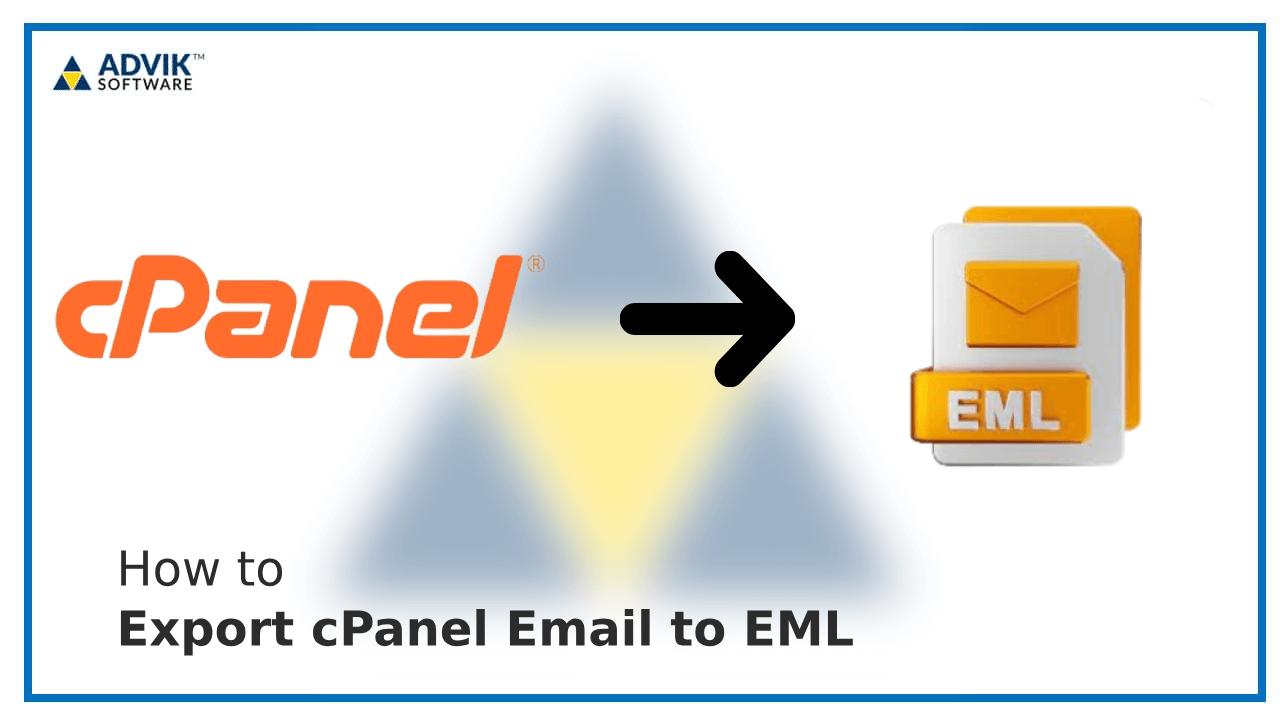 ADVIK™
SOFTWARE

cPanel®

EML

How to
Export cPanel Email to EML